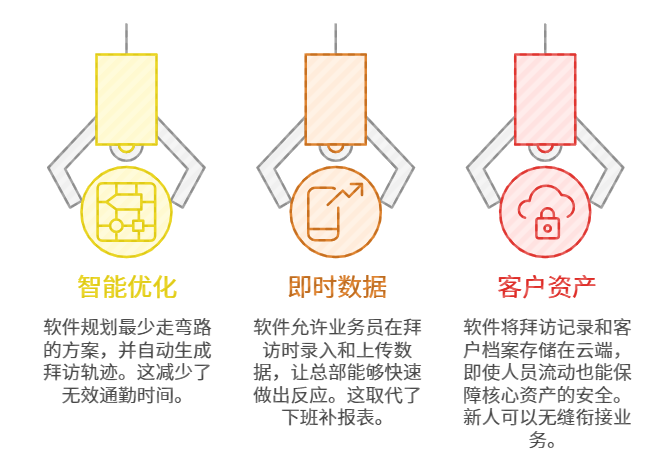 智能优化

软件规划最少走弯路的方案，并自动生成拜访轨迹。这减少了无效通勤时间。

即时数据

软件允许业务员在拜访时录入和上传数据，让总部能够快速做出反应。这取代了下班补报表。

客户资产

软件将拜访记录和客户档案存储在云端，即使人员流动也能保障核心资产的安全。新人可以无缝衔接业务。